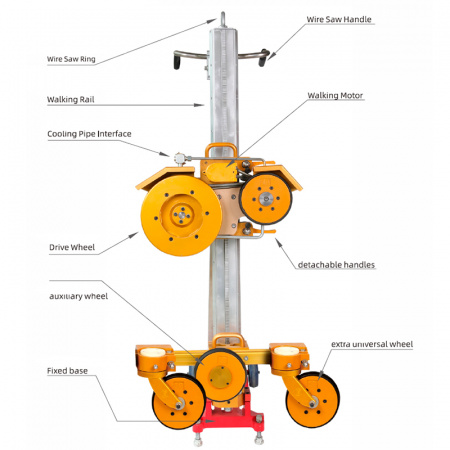 Wire Saw Handle

Wire Saw Ring

Walking Rail

Walking Motor

Cooling Pipe Interface

Drive Wheel

detachable handles

auxiliary wheel

extra universal wheel

Fixed base