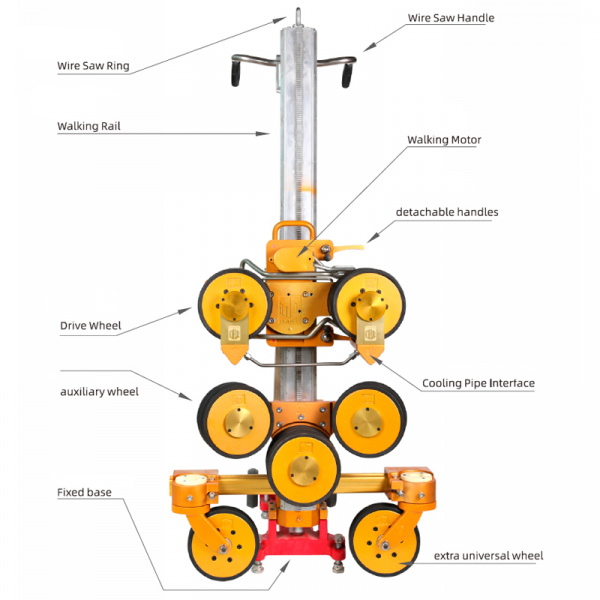 Wire Saw Handle

Wire Saw Ring

Walking Rail

Walking Motor

detachable handles

Drive Wheel

Cooling Pipe Interface

auxiliary wheel

Fixed base

extra universal wheel