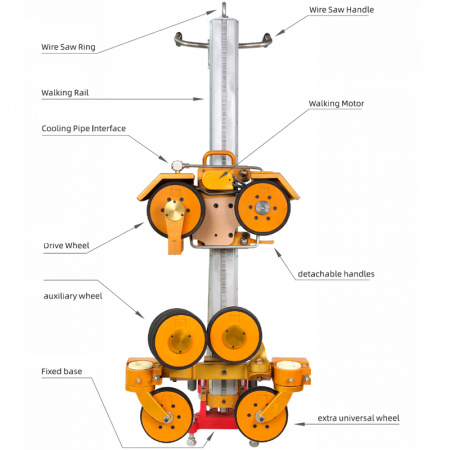 Wire Saw Handle
Wire Saw Ring
Walking Rail
Walking Motor
Cooling Pipe Interface
Drive Wheel
detachable handles
auxiliary wheel
Fixed base
extra universal wheel