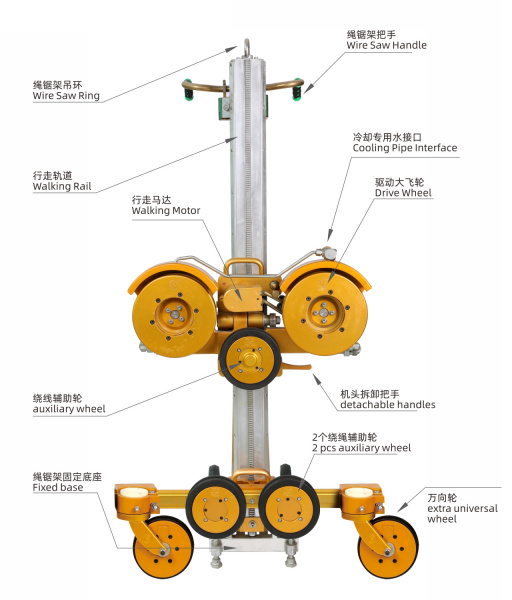 绳锯架把手
Wire Saw Handle

绳锯架吊环
Wire Saw Ring

冷却专用水接口
Cooling Pipe Interface

行走轨道
Walking Rail

驱动大飞轮
Drive Wheel

行走马达
Walking Motor

绕线辅助轮
auxiliary wheel

机头拆卸把手
detachable handles

2个绕绳辅助轮
2 pcs auxiliary wheel

绳锯架固定底座
Fixed base

万向轮
extra universal wheel