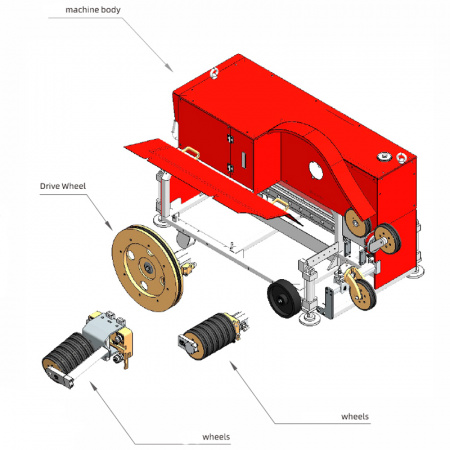 machine body

Drive Wheel

wheels

wheels