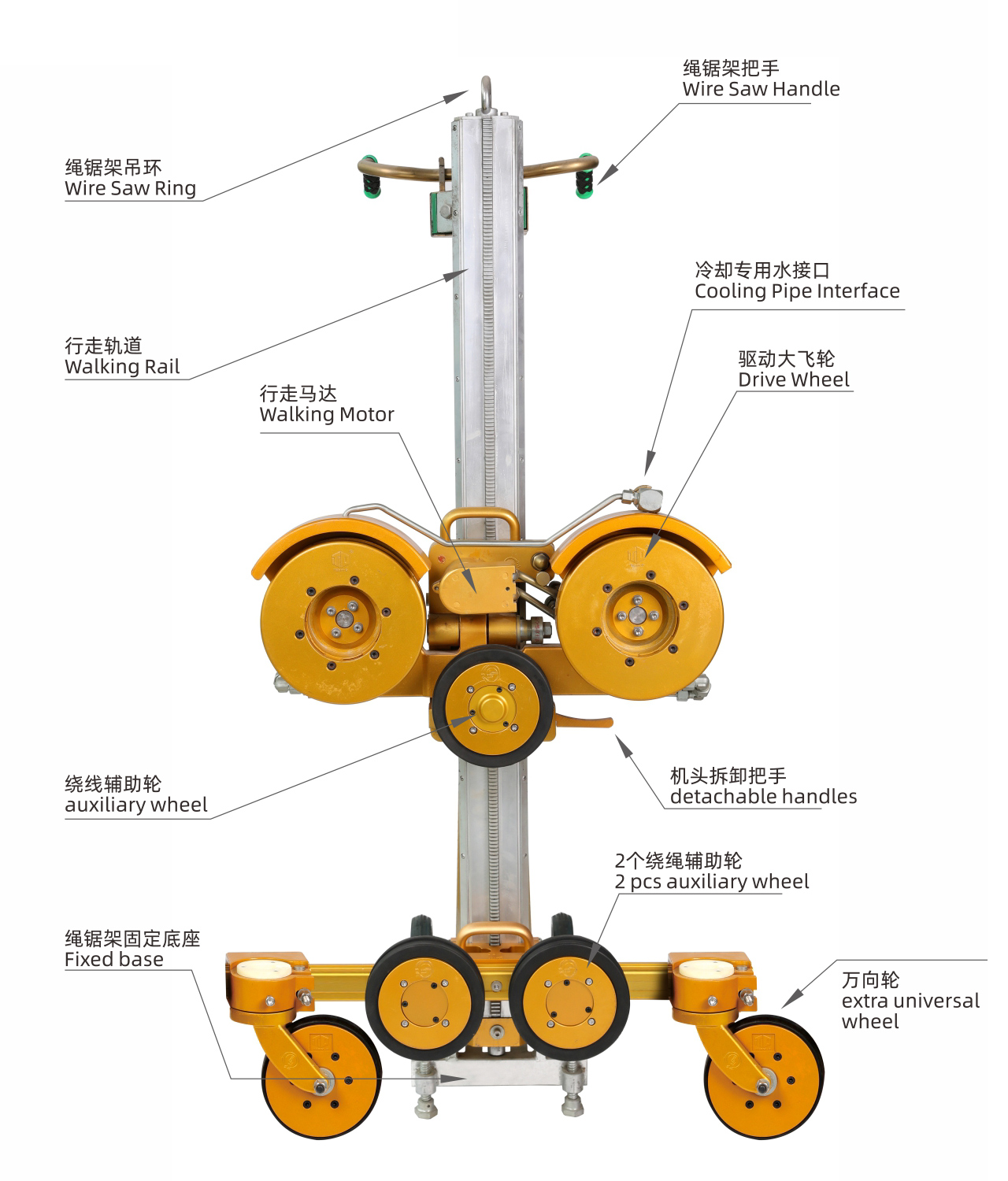 绳锯架把手
Wire Saw Handle

绳锯架吊环
Wire Saw Ring

冷却专用水接口
Cooling Pipe Interface

行走轨道
Walking Rail

驱动大飞轮
Drive Wheel

行走马达
Walking Motor

绕线辅助轮
auxiliary wheel

机头拆卸把手
detachable handles

2个绕绳辅助轮
2 pcs auxiliary wheel

绳锯架固定底座
Fixed base

万向轮
extra universal wheel