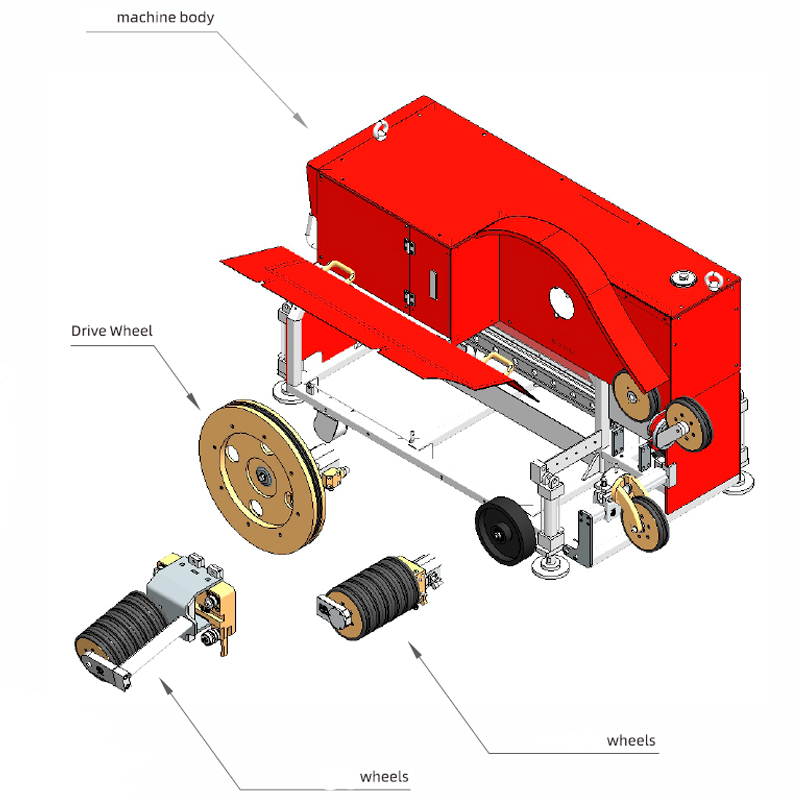 machine body

Drive Wheel

wheels

wheels